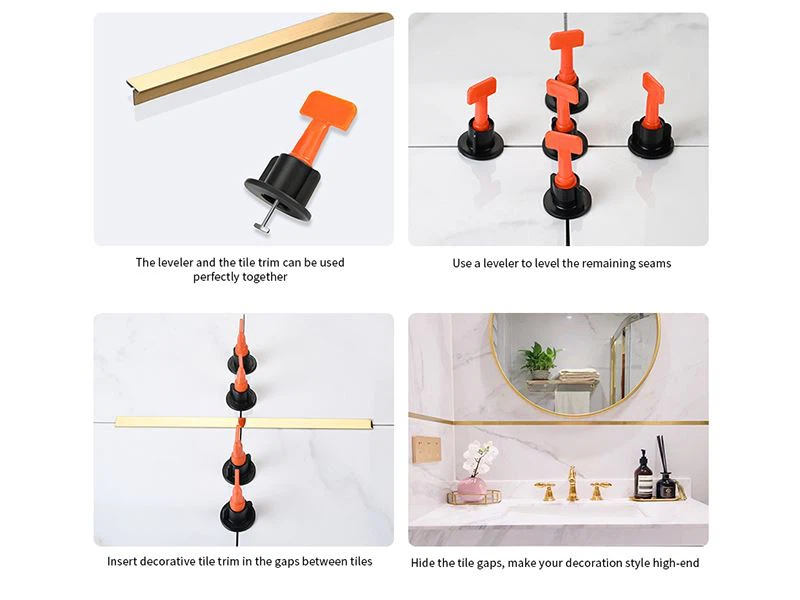 The leveler and the tile trim can be used perfectly together

Use a leveler to level the remaining seams

Insert decorative tile trim in the gaps between tiles

Hide the tile gaps, make your decoration style high-end